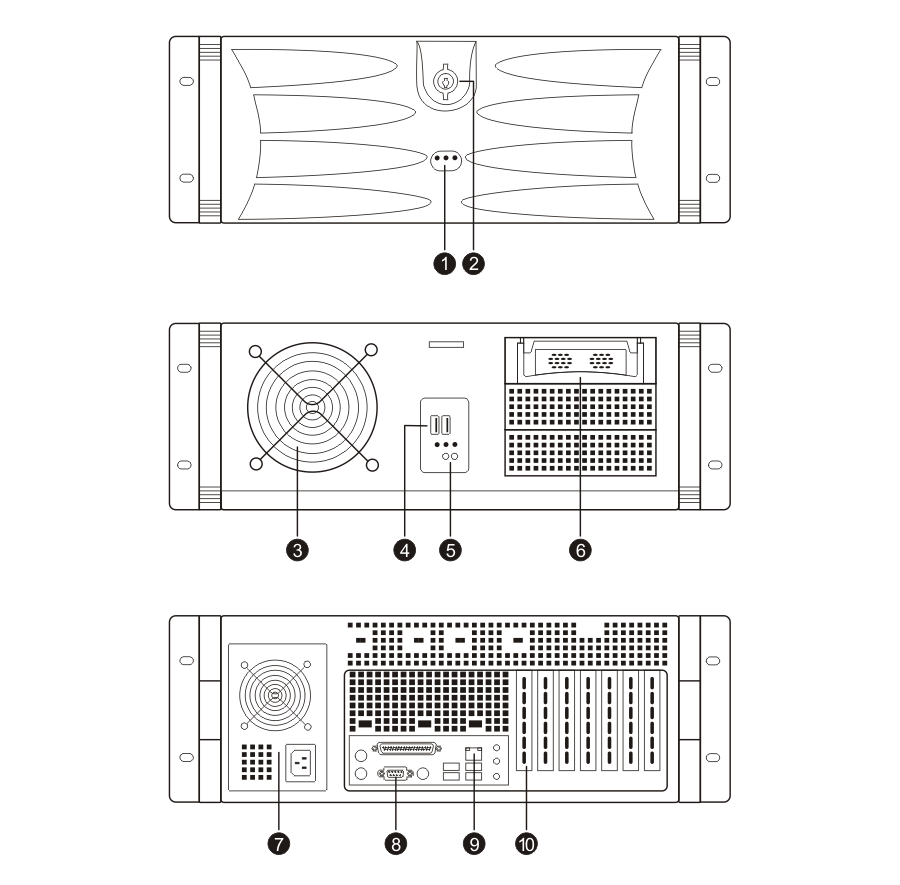 1 2

3 4 5 6

7 8 9 10